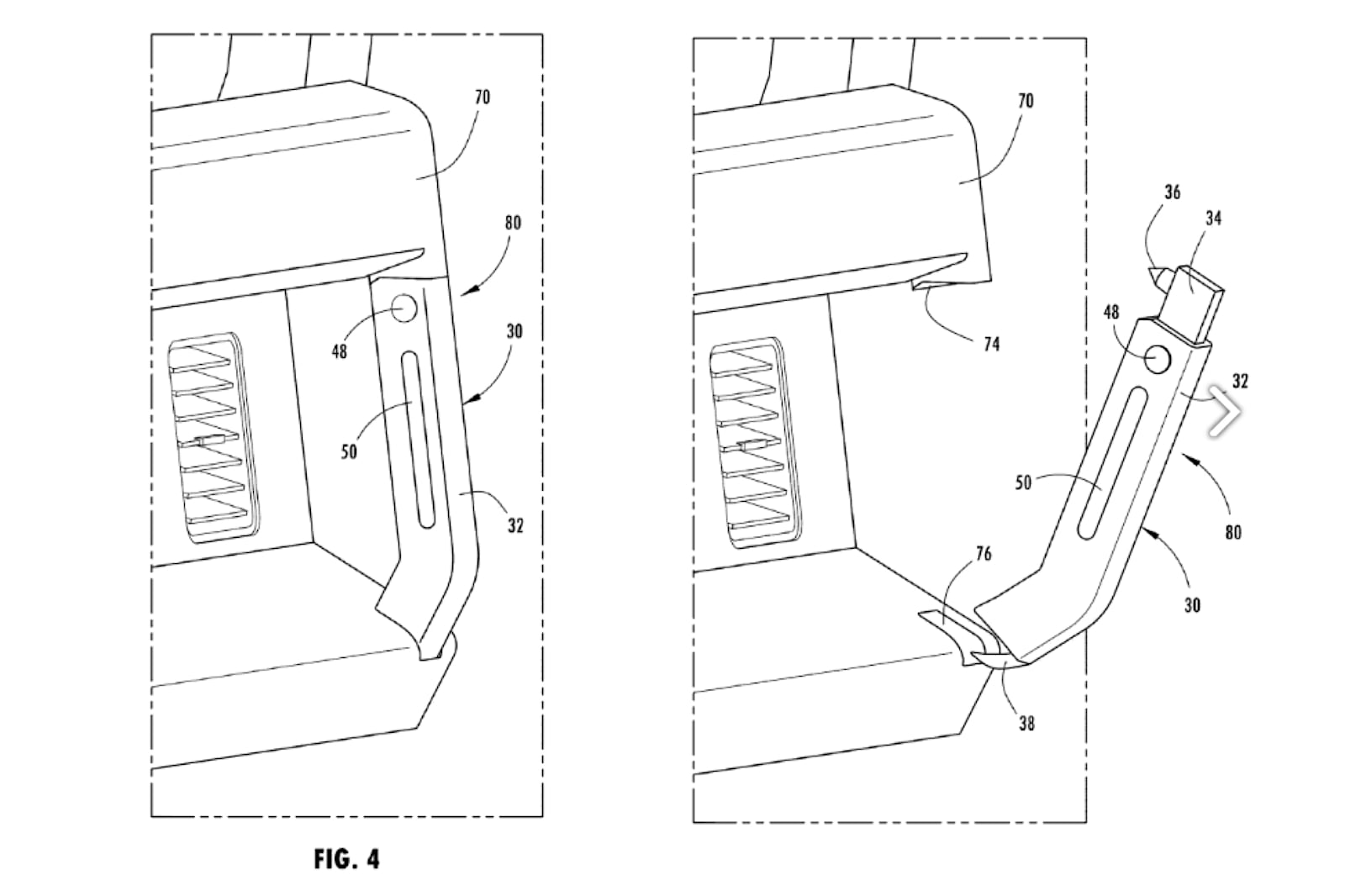 70

80

48

30

50

32

FIG. 4

70

36

34

48

74

32

50

80

76

30

38